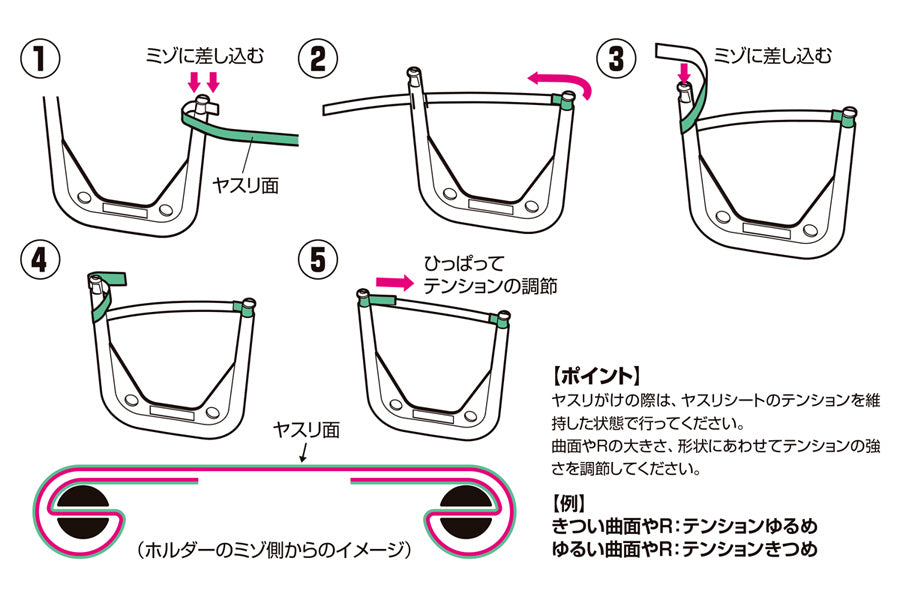 ①
ミゾに差し込む
ヤスリ面

②

③
ミゾに差し込む

④

⑤
ひっぱって
テンションの調節

ヤスリ面
（ホルダーのミゾ側からのイメージ）

【ポイント】
ヤスリがけの際は、ヤスリシートのテンションを維持した状態で行ってください。
曲面やRの大きさ、形状にあわせてテンションの強さを調節してください。

【例】
きつい曲面やR：テンションゆるめ
ゆるい曲面やR：テンションきつめ